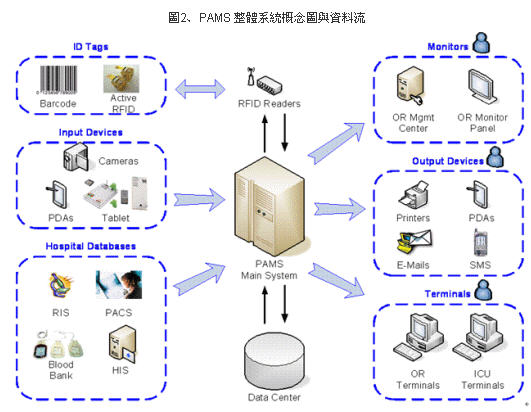 圖2、PAMS 整體系統概念圖與資料流

ID Tags

Barcode

Active RFID

Input Devices

Cameras

PDAs

Tablet

Hospital Databases

RIS

PACS

Blood Bank

HIS

RFID Readers

PAMS Main System

Data Center

Monitors

OR Mgmt Center

OR Monitor Panel

Output Devices

Printers

PDAs

E-Mails

SMS

Terminals

OR Terminals

ICU Terminals